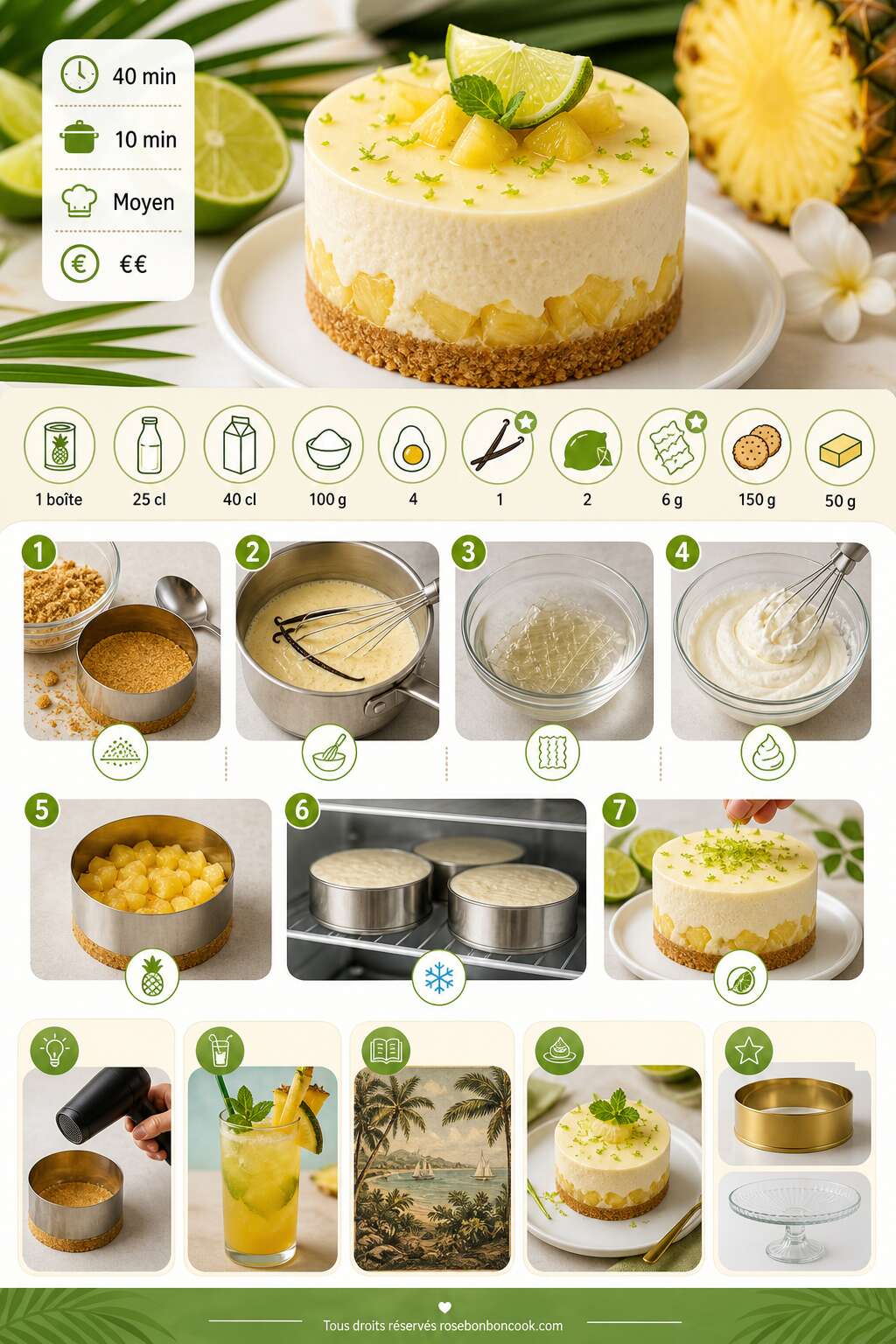 40 min

10 min

Moyen

€€

1 boîte

25 cl

40 cl

100 g

4

1

2

6 g

150 g

50 g

1

2

3

4

5

6

7

Tous droits réservés rosebonboncook.com