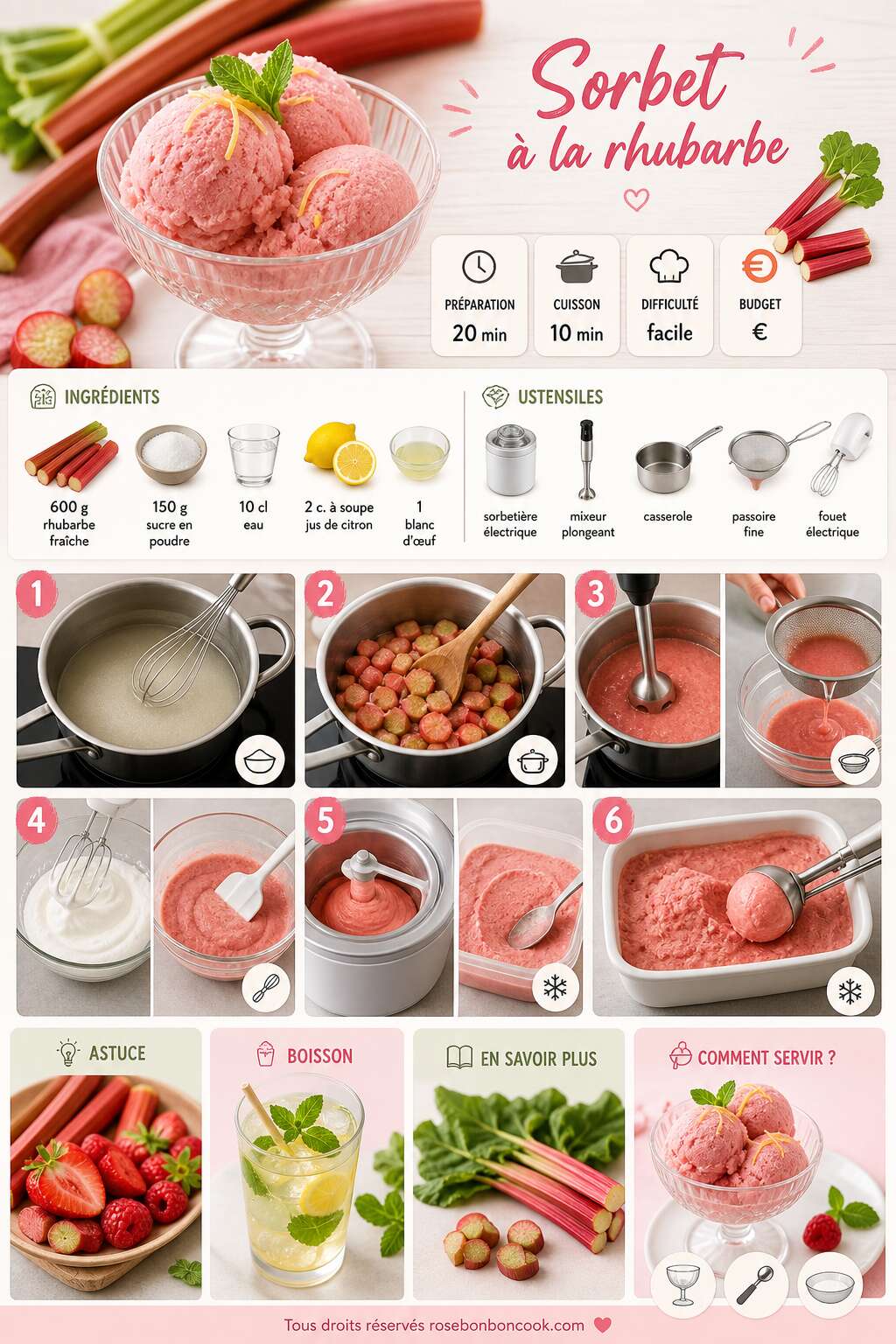 Sorbet
à la rhubarbe

PRÉPARATION
20 min

CUISSON
10 min

DIFFICULTÉ
facile

BUDGET
€

INGRÉDIENTS

600 g
rhubarbe fraîche

150 g
sucre en poudre

10 cl
eau

2 c. à soupe
jus de citron

1
blanc d'œuf

USTENSILES

sorbetière électrique

mixeur plongeant

casserole

passoire fine

fouet électrique

1

2

3

4

5

6

ASTUCE

BOISSON

EN SAVOIR PLUS

COMMENT SERVIR ?

Tous droits réservés rosebonboncook.com