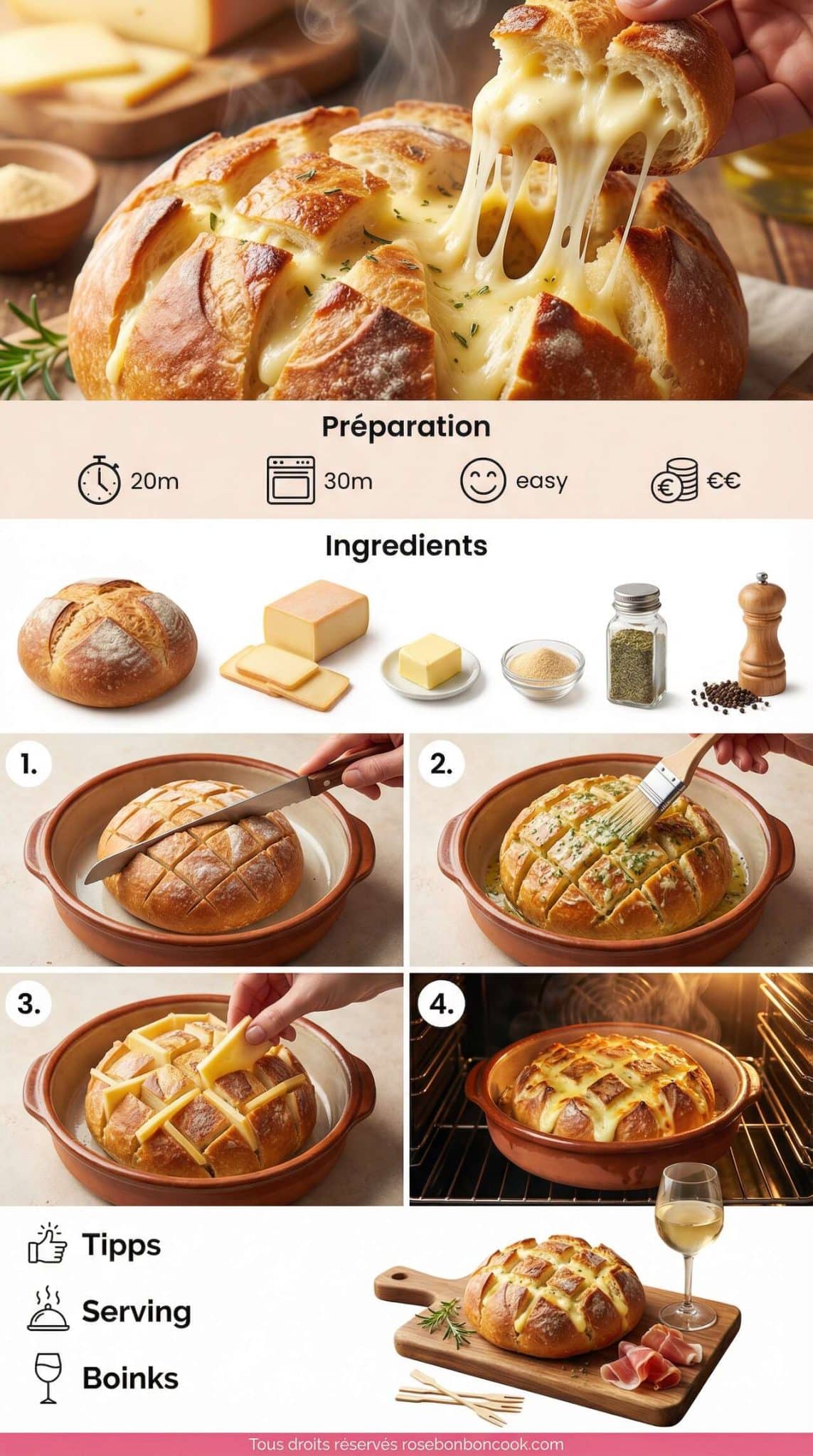 Préparation

20m

30m

easy

€€

Ingredients

1.

2.

3.

4.

Tipps

Serving

Boinks

Tous droits réservés rosebonboncook.com