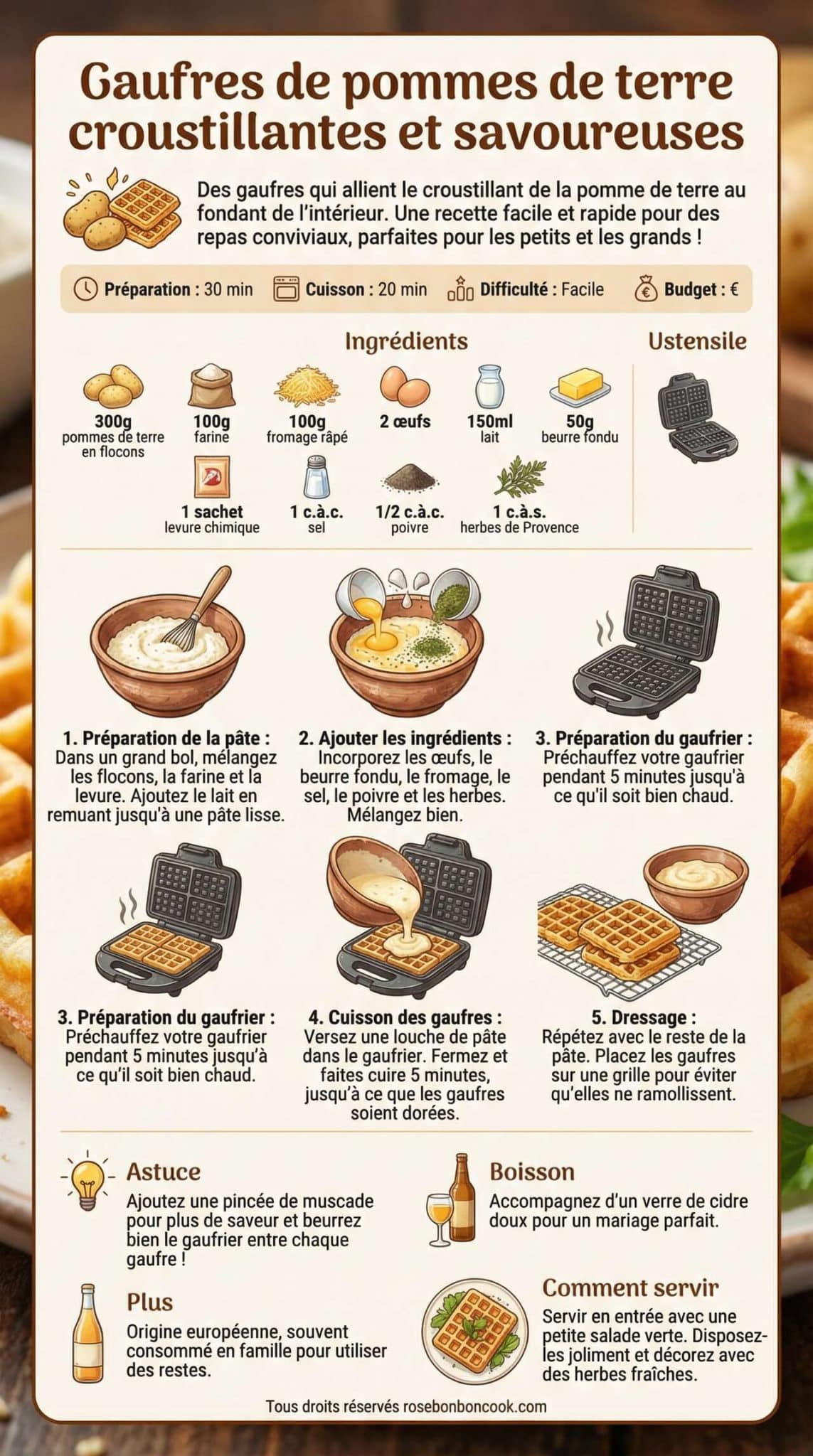 Gaufres de pommes de terre croustillantes et savoureuses

Des gaufres qui allient le croustillant de la pomme de terre au fondant de l'intérieur. Une recette facile et rapide pour des repas conviviaux, parfaites pour les petits et les grands !

Préparation : 30 min
Cuisson : 20 min
Difficulté : Facile
Budget : €

Ingrédients

300g pommes de terre en flocons
100g farine
100g fromage râpé
2 œufs
150ml lait
50g beurre fondu
1 sachet levure chimique
1 c.à.c. sel
1/2 c.à.c. poivre
1 c.à.s. herbes de Provence

Ustensile

1. Préparation de la pâte : Dans un grand bol, mélangez les flocons, la farine et la levure. Ajoutez le lait en remuant jusqu'à une pâte lisse.

2. Ajouter les ingrédients : Incorporez les œufs, le beurre fondu, le fromage, le sel, le poivre et les herbes. Mélangez bien.

3. Préparation du gaufrier : Préchauffez votre gaufrier pendant 5 minutes jusqu'à ce qu'il soit bien chaud.

3. Préparation du gaufrier : Préchauffez votre gaufrier pendant 5 minutes jusqu'à ce qu'il soit bien chaud.

4. Cuisson des gaufres : Versez une louche de pâte dans le gaufrier. Fermez et faites cuire 5 minutes, jusqu'à ce que les gaufres soient dorées.

5. Dressage : Répétez avec le reste de la pâte. Placez les gaufres sur une grille pour éviter qu'elles ne ramollissent.

Astuce
Ajoutez une pincée de muscade pour plus de saveur et beurrez bien le gaufrier entre chaque gaufre !

Boisson
Accompagnez d'un verre de cidre doux pour un mariage parfait.

Plus
Origine européenne, souvent consommé en famille pour utiliser des restes.

Comment servir
Servir en entrée avec une petite salade verte. Disposez-les joliment et décorez avec des herbes fraîches.

Tous droits réservés rosebonboncook.com